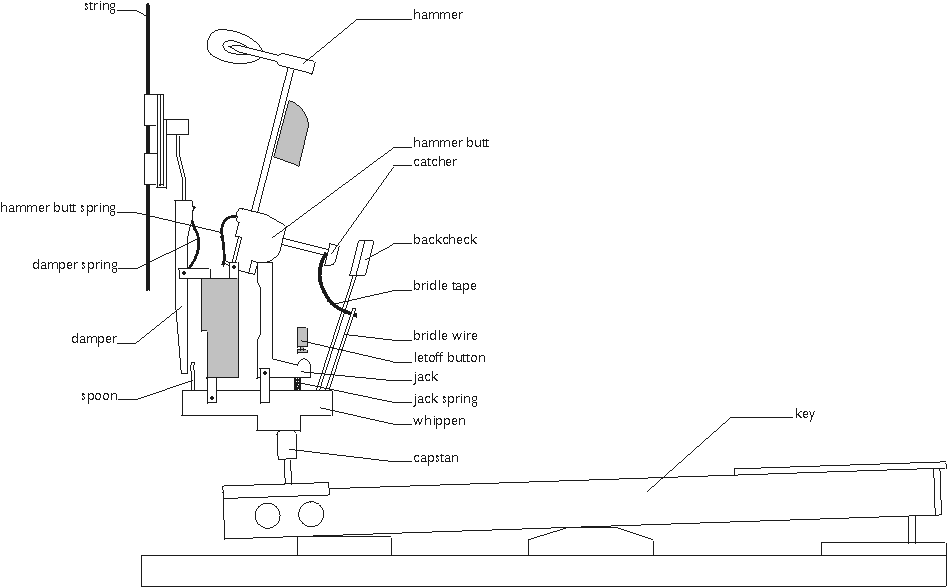 string
hammer
hammer butt
catcher
hammer butt spring
backcheck
damper spring
bridle tape
damper
bridle wire
letoff button
jack
spoon
jack spring
whippen
key
capstan